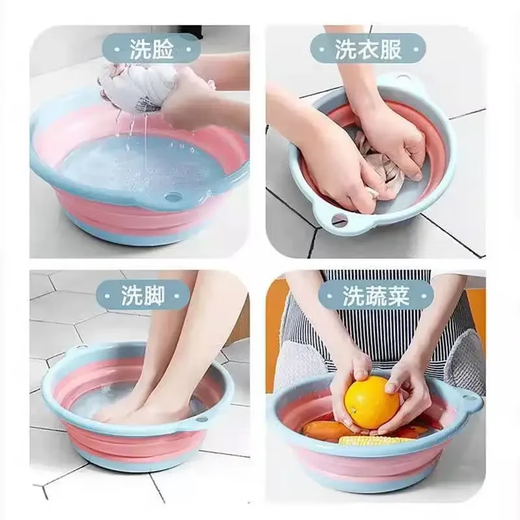 · 洗脸 ·

· 洗衣服 ·

· 洗脚 ·

· 洗蔬菜 ·