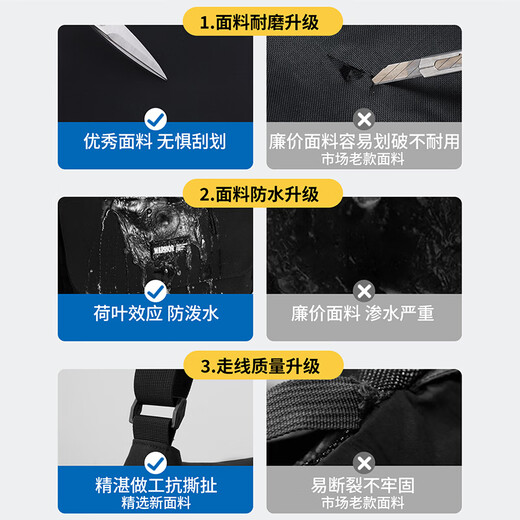 1.面料耐磨升级

优秀面料 无惧刮划

廉价面料容易划破不耐用
市场老款面料

2.面料防水升级

WARRIOR

荷叶效应 防泼水

廉价面料 渗水严重

3.走线质量升级

精湛做工抗撕扯
精选新面料

易断裂不牢固
市场老款面料