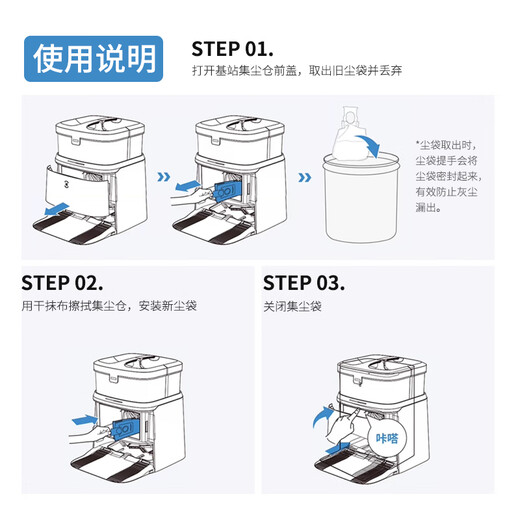 使用说明

STEP 01.
打开基站集尘仓前盖，取出旧尘袋并丢弃

*尘袋取出时，尘袋提手会将尘袋密封起来，有效防止灰尘漏出。

STEP 02.
用干抹布擦拭集尘仓，安装新尘袋

STEP 03.
关闭集尘袋

咔嗒