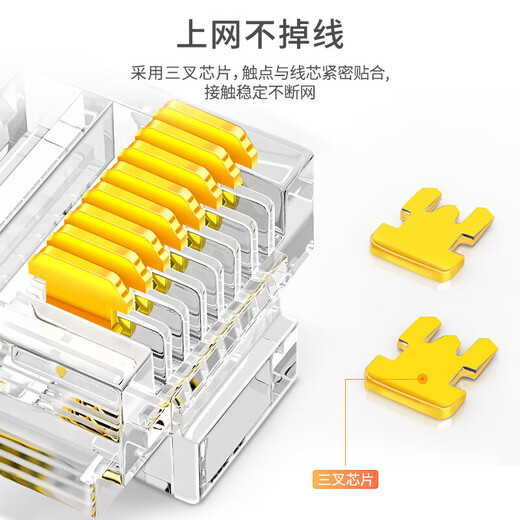 上网不掉线

采用三叉芯片，触点与线芯紧密贴合，接触稳定不断网

三叉芯片