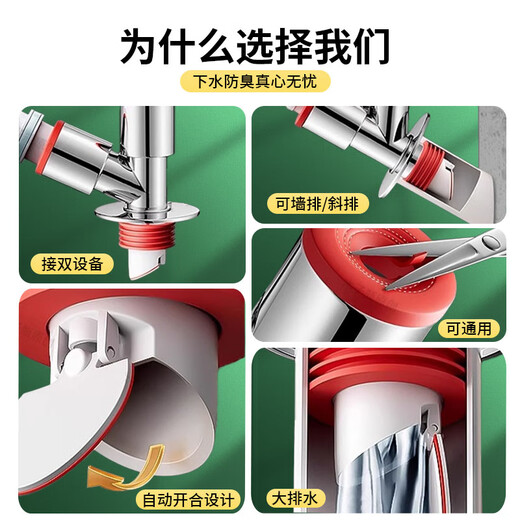 为什么选择我们

下水防臭真心无忧

接双设备

可墙排/斜排

可通用

自动开合设计

大排水