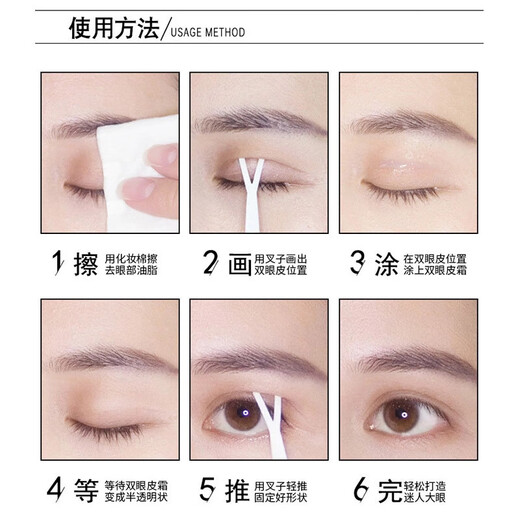 使用方法/USAGE METHOD

1 擦 用化妆棉擦去眼部油脂

2 画 用叉子画出双眼皮位置

3 涂 在双眼皮位置涂上双眼皮霜

4 等 等待双眼皮霜变成半透明状

5 推 用叉子轻推固定好形状

6 完 轻松打造迷人大眼