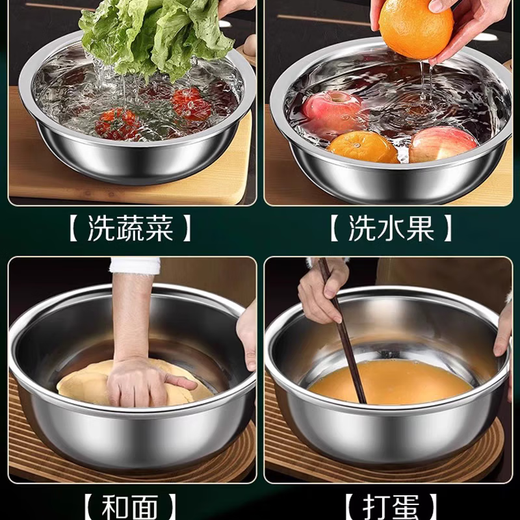 【 洗蔬菜 】

【 洗水果 】

【 和面 】

【 打蛋 】