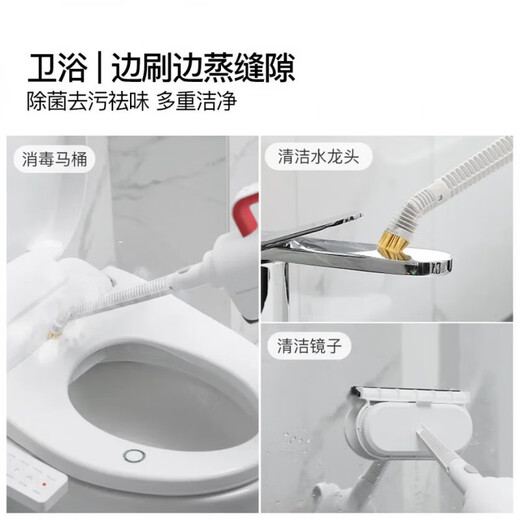 卫浴 | 边刷边蒸缝隙

除菌去污祛味 多重洁净

消毒马桶

清洁水龙头

清洁镜子