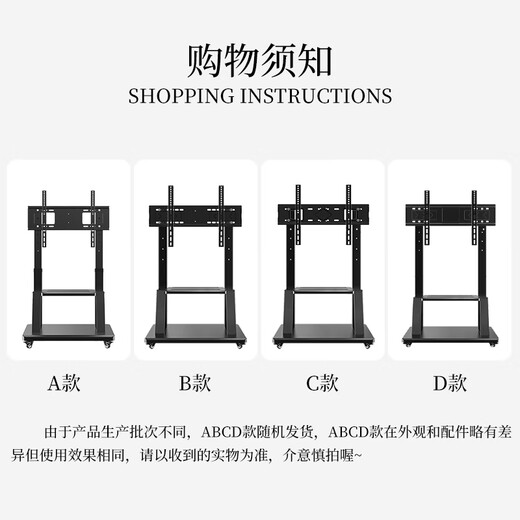 购物须知
SHOPPING INSTRUCTIONS

A款

B款

C款

D款

由于产品生产批次不同，ABCD款随机发货，ABCD款在外观和配件略有差异但使用效果相同，请以收到的实物为准，介意慎拍喔~