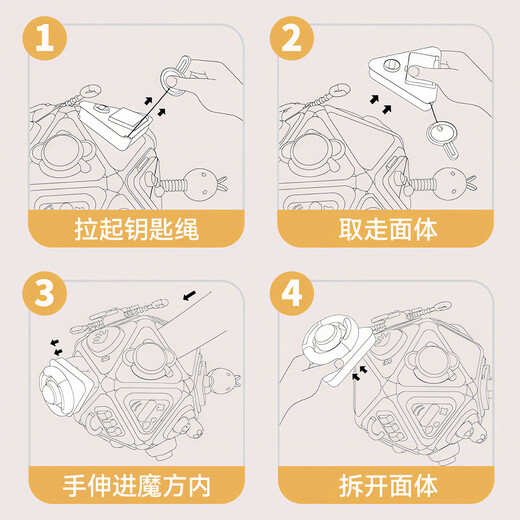 1

拉起钥匙绳

2

取走面体

3

手伸进魔方内

4

拆开面体