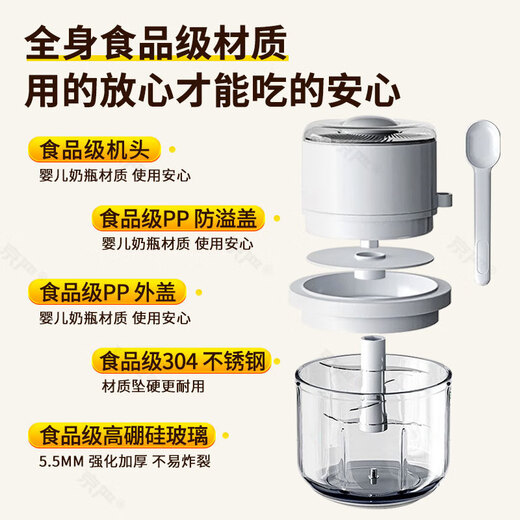 全身食品级材质
用的放心才能吃的安心

食品级机头
婴儿奶瓶材质 使用安心

食品级PP 防溢盖
婴儿奶瓶材质 使用安心

食品级PP 外盖
婴儿奶瓶材质 使用安心

食品级304 不锈钢
材质坚硬更耐用

食品级高硼硅玻璃
5.5MM 强化加厚 不易炸裂