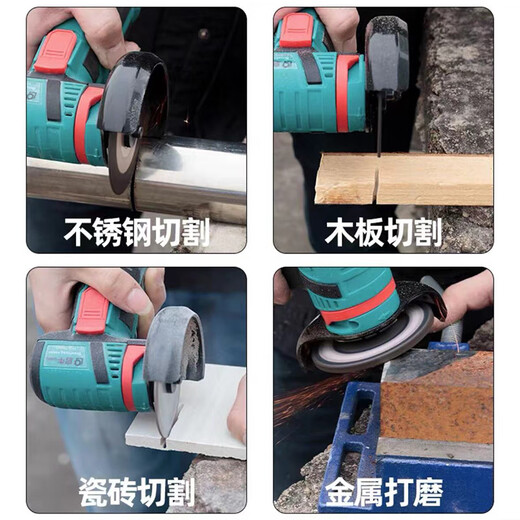 不锈钢切割

木板切割

瓷砖切割

金属打磨