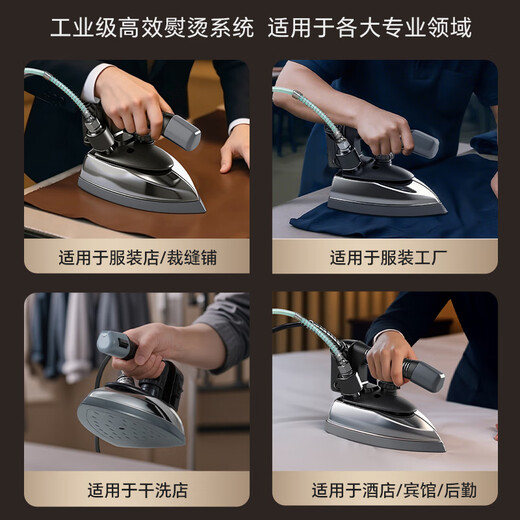 工业级高效熨烫系统 适用于各大专业领域

适用于服装店/裁缝铺

适用于服装工厂

适用于干洗店

适用于酒店/宾馆/后勤