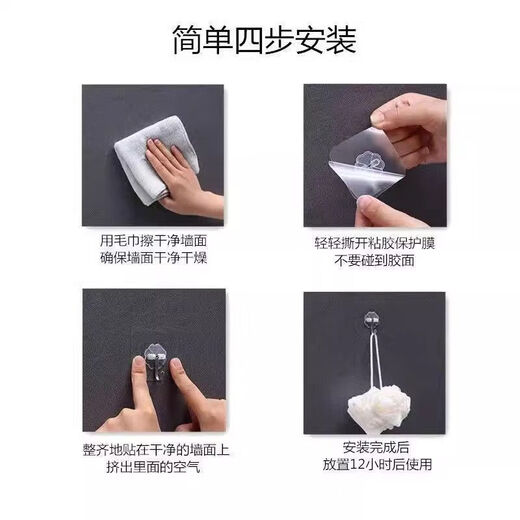 简单四步安装

用毛巾擦干净墙面
确保墙面干净干燥

轻轻撕开粘胶保护膜
不要碰到胶面

整齐地贴在干净的墙面上
挤出里面的空气

安装完成后
放置12小时后使用