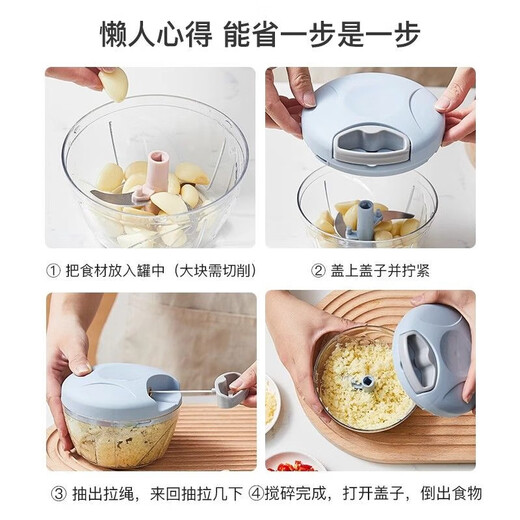 懒人心得 能省一步是一步

① 把食材放入罐中（大块需切削）

② 盖上盖子并拧紧

③ 抽出拉绳，来回抽拉几下

④搅碎完成，打开盖子，倒出食物