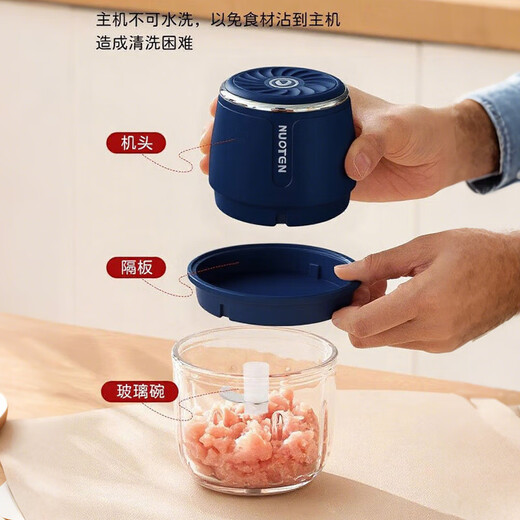 主机不可水洗，以免食材沾到主机造成清洗困难

机头

NUOTEN

隔板

玻璃碗