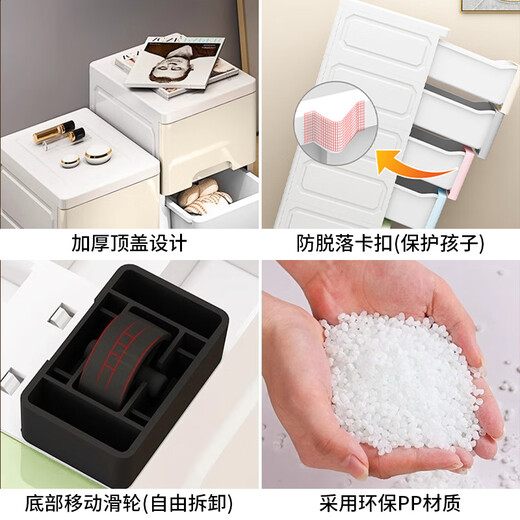 加厚顶盖设计

防脱落卡扣(保护孩子)

底部移动滑轮(自由拆卸)

采用环保PP材质