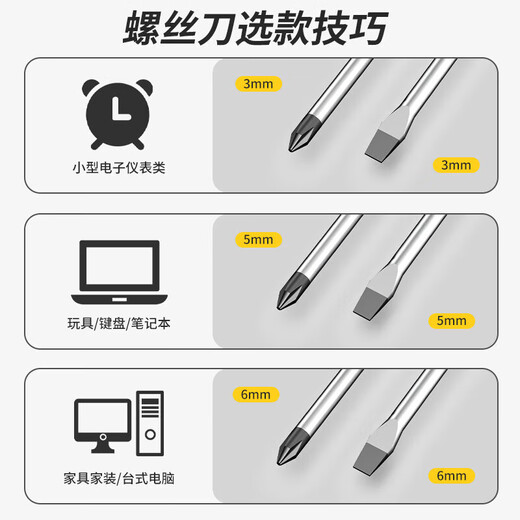 螺丝刀选款技巧

小型电子仪表类

3mm

3mm

玩具/键盘/笔记本

5mm

5mm

家具家装/台式电脑

6mm

6mm