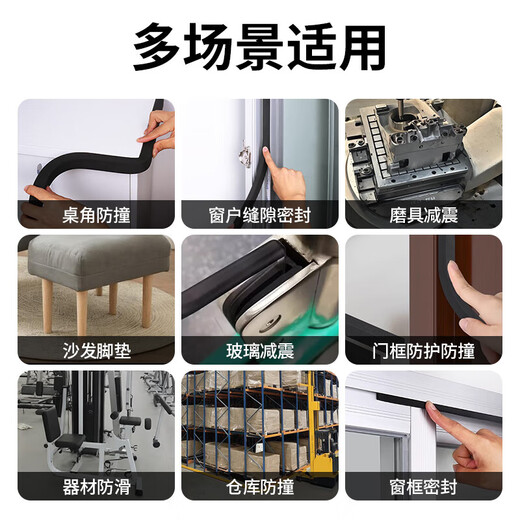 多场景适用

桌角防撞

窗户缝隙密封

磨具减震

沙发脚垫

玻璃减震

门框防护防撞

器材防滑

仓库防撞

窗框密封