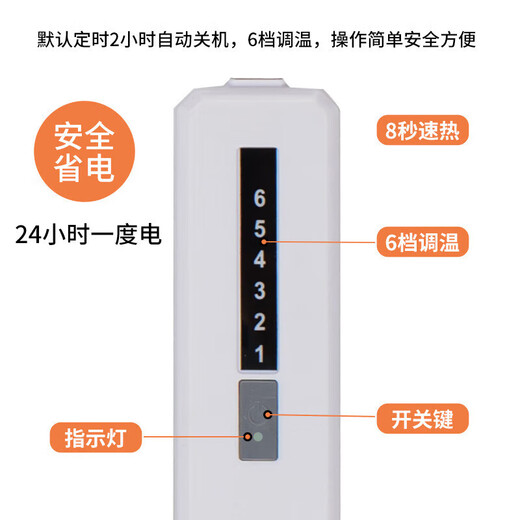 默认定时2小时自动关机，6档调温，操作简单安全方便

安全省电

24小时一度电

8秒速热

6
5
4
3
2
1

6档调温

开关键

指示灯