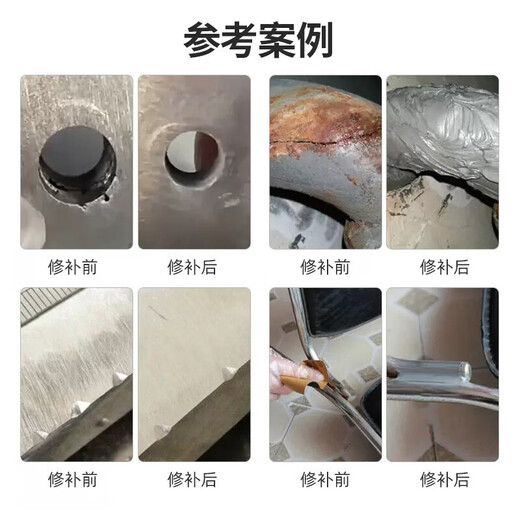 参考案例

修补前

修补后

修补前

修补后

修补前

修补后

修补前

修补后