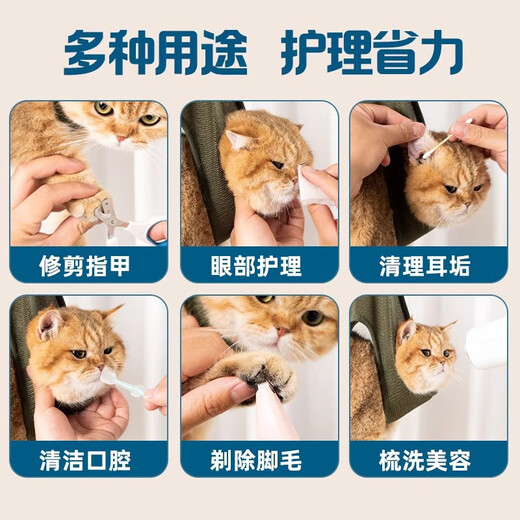 多种用途 护理省力

修剪指甲

眼部护理

清理耳垢

清洁口腔

剃除脚毛

梳洗美容