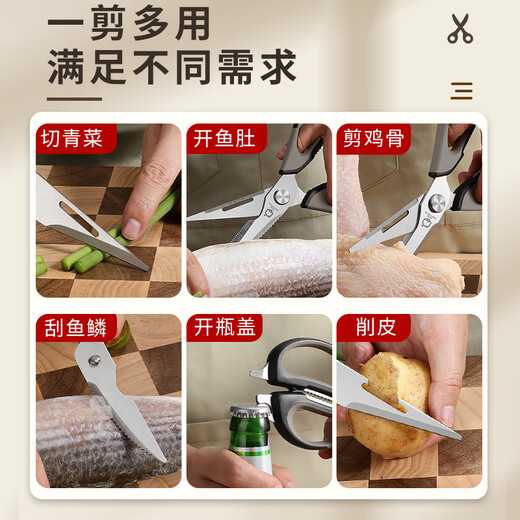 一剪多用
满足不同需求

切青菜

开鱼肚

剪鸡骨

刮鱼鳞

开瓶盖

削皮