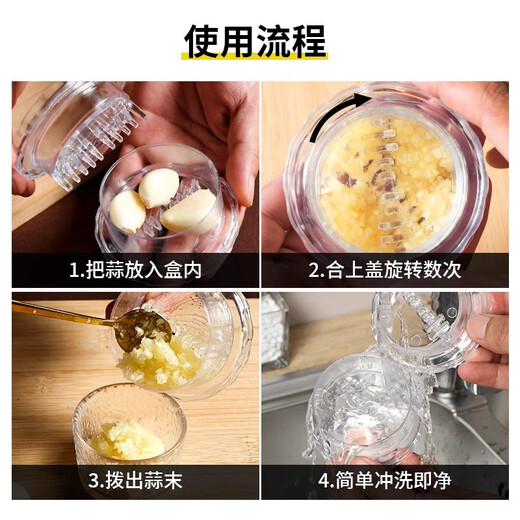 使用流程

1.把蒜放入盒内

2.合上盖旋转数次

3.拨出蒜末

4.简单冲洗即净