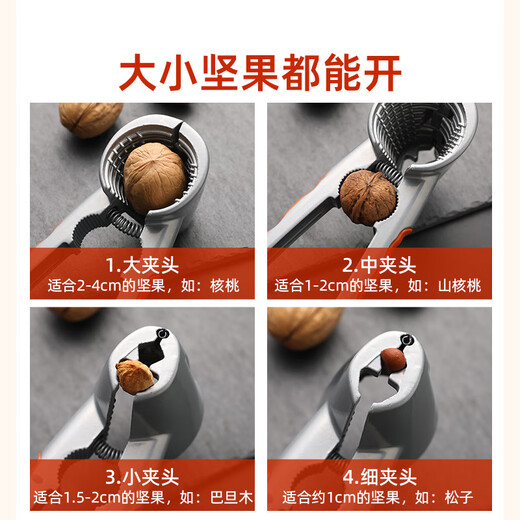 大小坚果都能开

1.大夹头
适合2-4cm的坚果，如：核桃

2.中夹头
适合1-2cm的坚果，如：山核桃

3.小夹头
适合1.5-2cm的坚果，如：巴旦木

4.细夹头
适合约1cm的坚果，如：松子