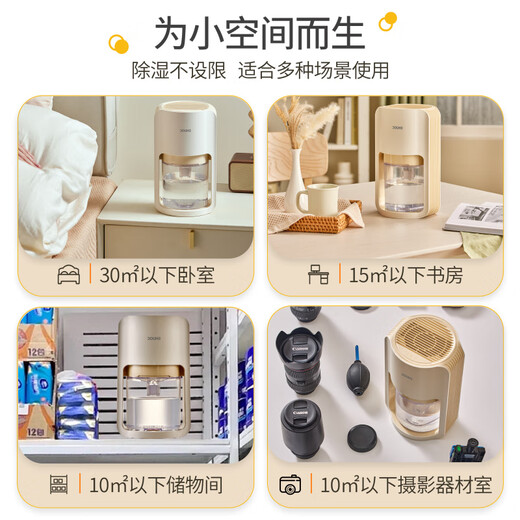 为小空间而生

除湿不设限 适合多种场景使用

30㎡以下卧室

15㎡以下书房

12包

12包

10㎡以下储物间

10㎡以下摄影器材室