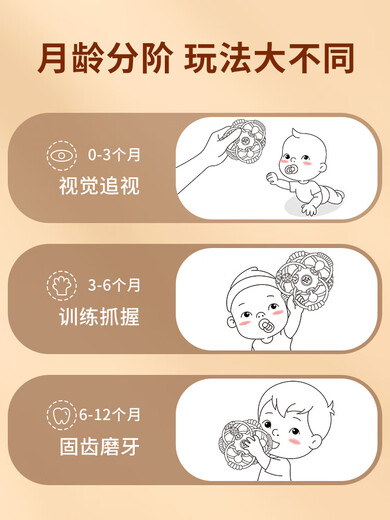 月龄分阶 玩法大不同

0-3个月
视觉追视

3-6个月
训练抓握

6-12个月
固齿磨牙