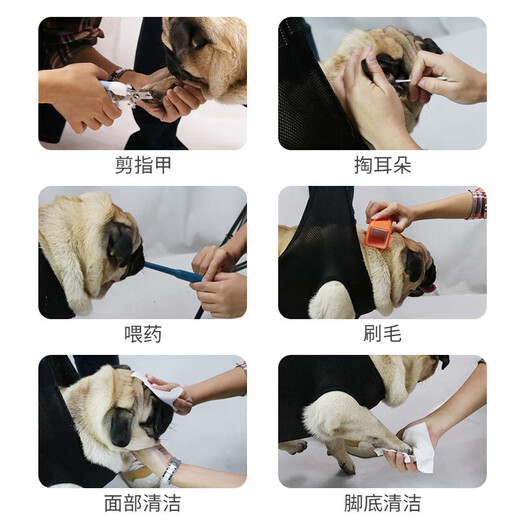 剪指甲

掏耳朵

喂药

刷毛

面部清洁

脚底清洁