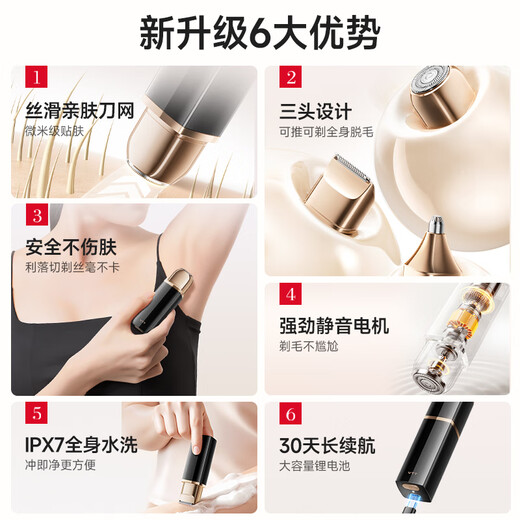 新升级6大优势

1
丝滑亲肤刀网
微米级贴肤

2
三头设计
可推可剃全身脱毛

3
安全不伤肤
利落切剃丝毫不卡

4
强劲静音电机
剃毛不尴尬

5
IPX7全身水洗
冲即净更方便

6
30天长续航
大容量锂电池