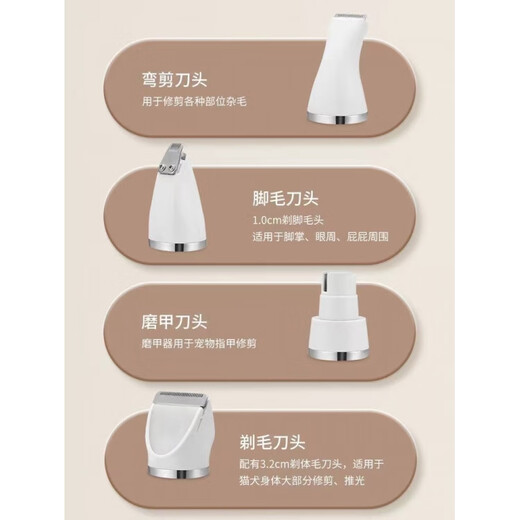 弯剪刀头
用于修剪各种部位杂毛

脚毛刀头
1.0cm剃脚毛头
适用于脚掌、眼周、屁屁周围

磨甲刀头
磨甲器用于宠物指甲修剪

剃毛刀头
配有3.2cm剃体毛刀头，适用于猫犬身体大部分修剪、推光