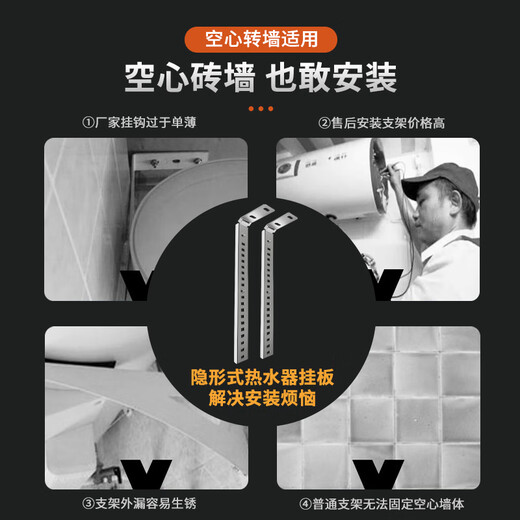 空心转墙适用

空心砖墙 也敢安装

①厂家挂钩过于单薄

②售后安装支架价格高

隐形式热水器挂板
解决安装烦恼

③支架外漏容易生锈

④普通支架无法固定空心墙体