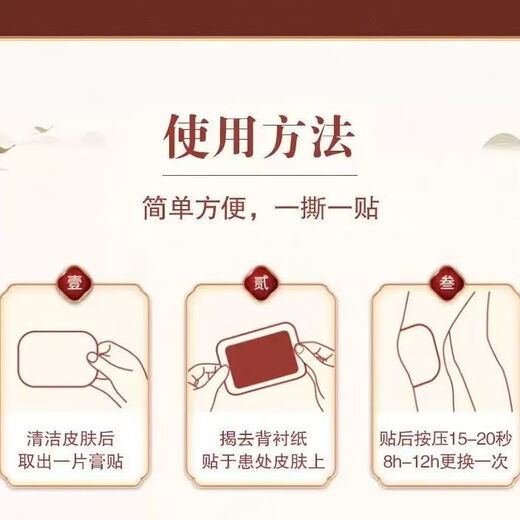 使用方法

简单方便，一撕一贴

壹

清洁皮肤后
取出一片膏贴

贰

揭去背衬纸
贴于患处皮肤上

叁

贴后按压15-20秒
8h-12h更换一次