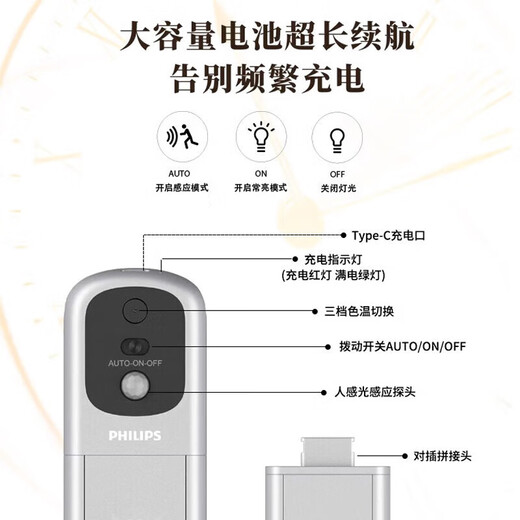 大容量电池超长续航
告别频繁充电

AUTO
开启感应模式

ON
开启常亮模式

OFF
关闭灯光

Type-C充电口

充电指示灯
(充电红灯 满电绿灯)

三档色温切换

拨动开关AUTO/ON/OFF

AUTO-ON-OFF

人感光感应探头

PHILIPS

对插拼接头