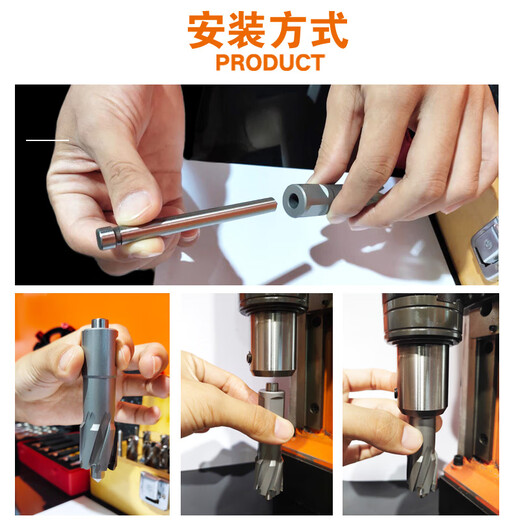 安装方式
PRODUCT