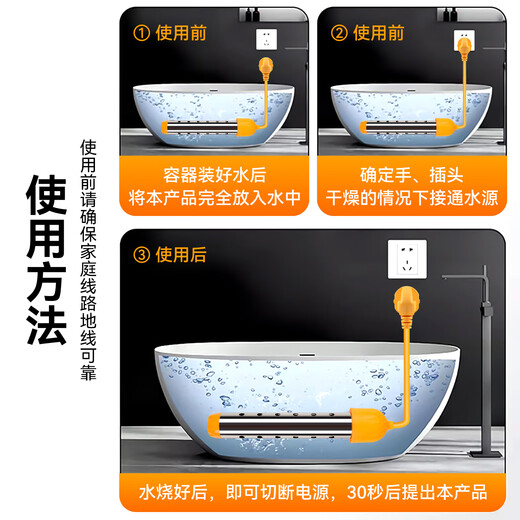 使用方法

使用前请确保家庭线路地线可靠

① 使用前

容器装好水后
将本产品完全放入水中

② 使用前

确定手、插头
干燥的情况下接通水源

③ 使用后

水烧好后，即可切断电源，30秒后提出本产品