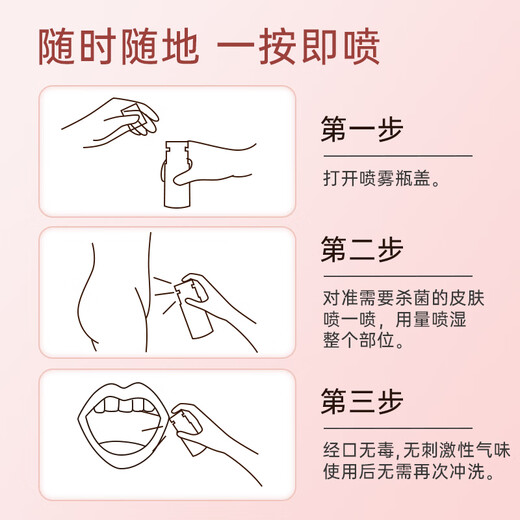 随时随地 一按即喷

第一步

打开喷雾瓶盖。

第二步

对准需要杀菌的皮肤喷一喷，用量喷湿整个部位。

第三步

经口无毒,无刺激性气味使用后无需再次冲洗。