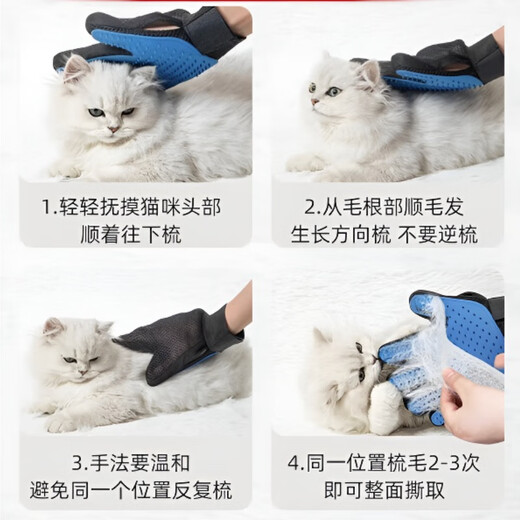 1.轻轻抚摸猫咪头部
顺着往下梳

2.从毛根部顺毛发
生长方向梳 不要逆梳

3.手法要温和
避免同一个位置反复梳

4.同一位置梳毛2-3次
即可整面撕取