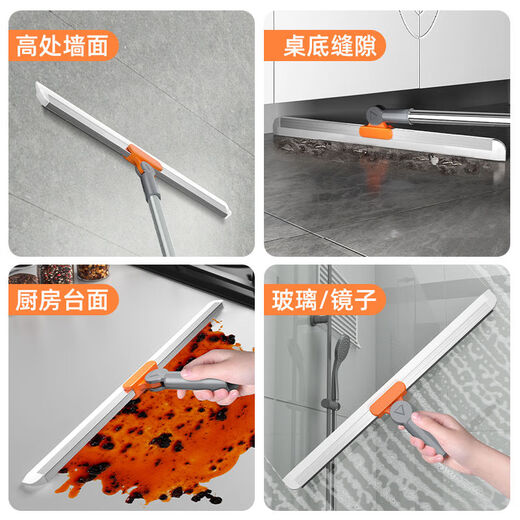 高处墙面

桌底缝隙

厨房台面

玻璃/镜子