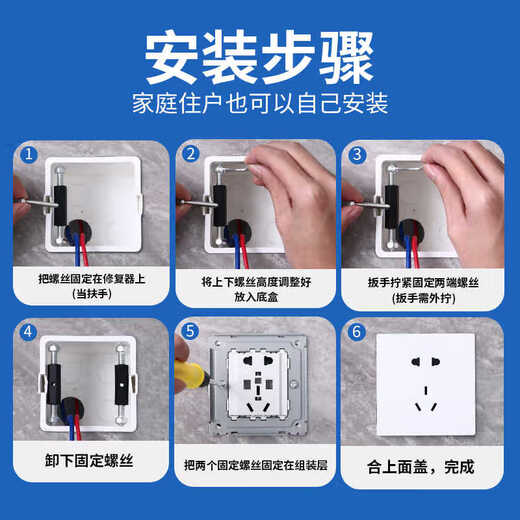 安装步骤
家庭住户也可以自己安装

1
把螺丝固定在修复器上
(当扶手)

2
将上下螺丝高度调整好
放入底盒

3
扳手拧紧固定两端螺丝
(扳手需外拧)

4
卸下固定螺丝

5
把两个固定螺丝固定在组装层

6
合上面盖，完成