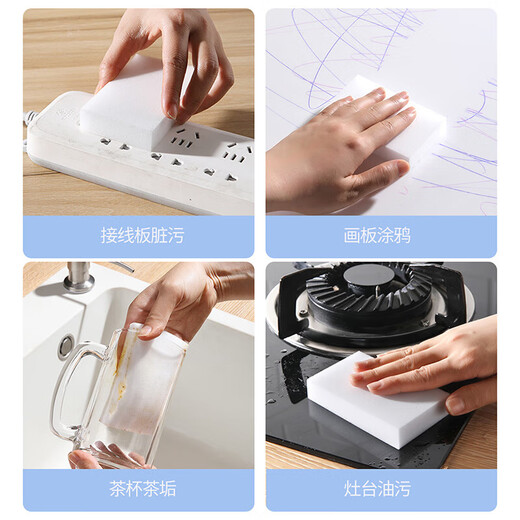 接线板脏污

画板涂鸦

茶杯茶垢

灶台油污