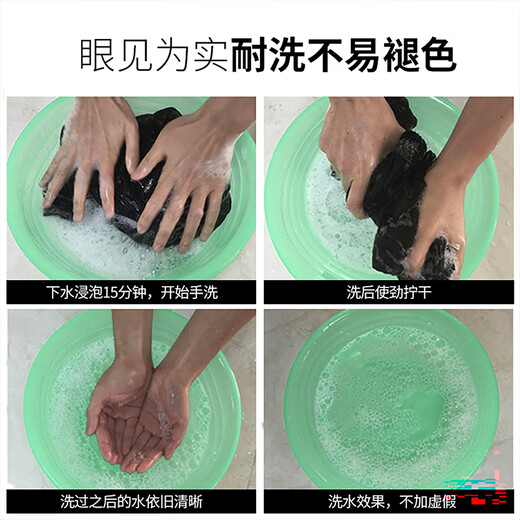 眼见为实耐洗不易褪色

下水浸泡15分钟，开始手洗

洗后使劲拧干

洗过之后的水依旧清晰

洗水效果，不加虚假