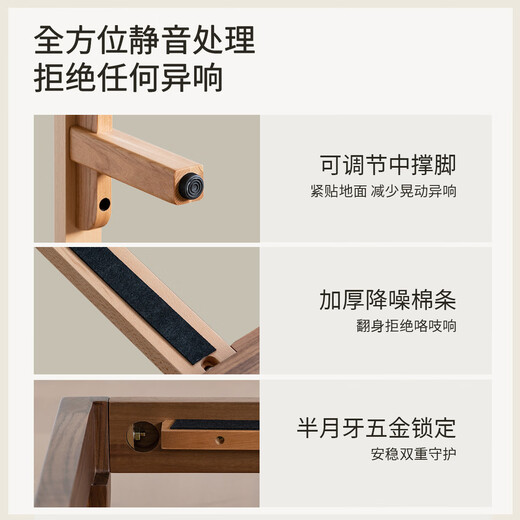 全方位静音处理
拒绝任何异响

可调节中撑脚
紧贴地面 减少晃动异响

加厚降噪棉条
翻身拒绝咯吱响

半月牙五金锁定
安稳双重守护