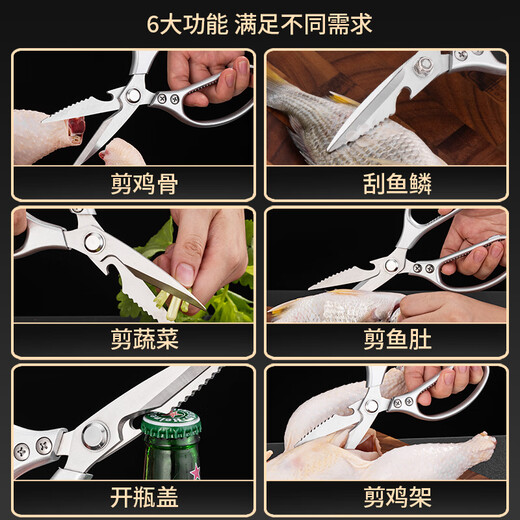 6大功能 满足不同需求

剪鸡骨

刮鱼鳞

剪蔬菜

剪鱼肚

开瓶盖

剪鸡架