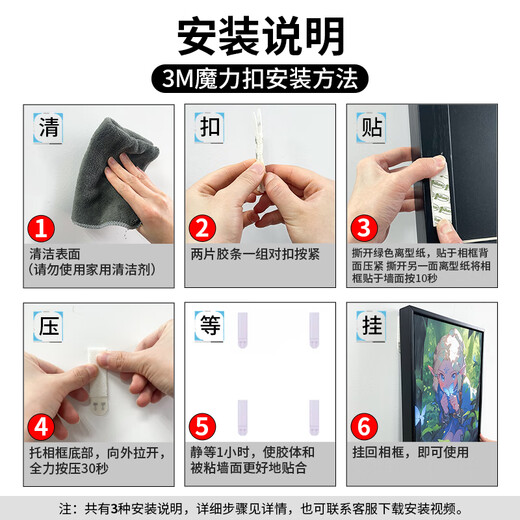 安装说明

3M魔力扣安装方法

清

1

清洁表面
(请勿使用家用清洁剂)

扣

2

两片胶条一组对扣按紧

贴

3

撕开绿色离型纸，贴于相框背面压紧 撕开另一面离型纸将相框贴于墙面按10秒

压

4

托相框底部，向外拉开，全力按压30秒

等

5

静等1小时，使胶体和被粘墙面更好地贴合

挂

6

挂回相框，即可使用

注：共有3种安装说明，详细步骤见详情，也可联系客服下载安装视频。