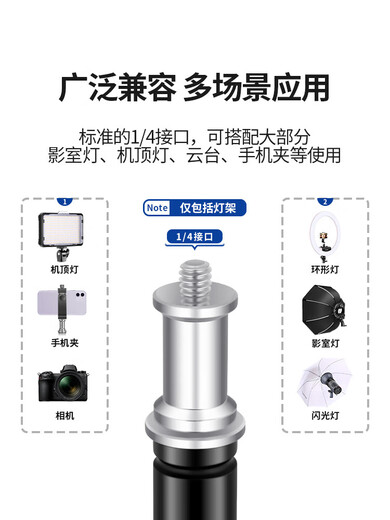 广泛兼容 多场景应用

标准的1/4接口，可搭配大部分影室灯、机顶灯、云台、手机夹等使用

1

机顶灯

手机夹

相机

Note 仅包括灯架

1/4接口

2

环形灯

影室灯

闪光灯