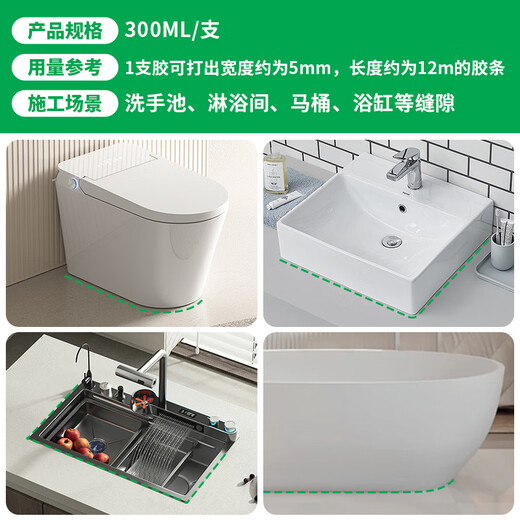 产品规格 300ML/支

用量参考 1支胶可打出宽度约为5mm，长度约为12m的胶条

施工场景 洗手池、淋浴间、马桶、浴缸等缝隙