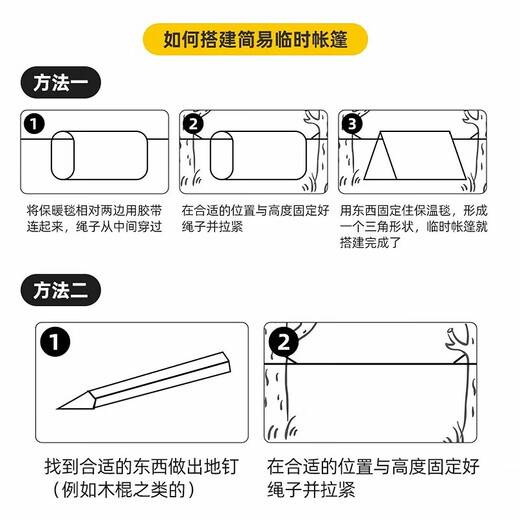 如何搭建简易临时帐篷

方法一

1

将保暖毯相对两边用胶带连起来，绳子从中间穿过

2

在合适的位置与高度固定好绳子并拉紧

3

用东西固定住保温毯，形成一个三角形状，临时帐篷就搭建完成了

方法二

1

找到合适的东西做出地钉（例如木棍之类的）

2

在合适的位置与高度固定好绳子并拉紧