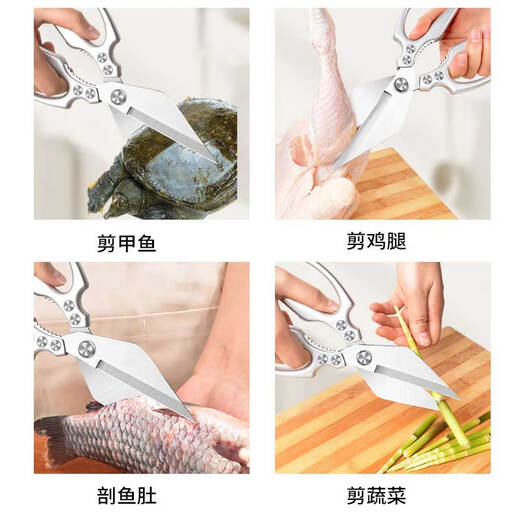 剪甲鱼

剪鸡腿

剖鱼肚

剪蔬菜