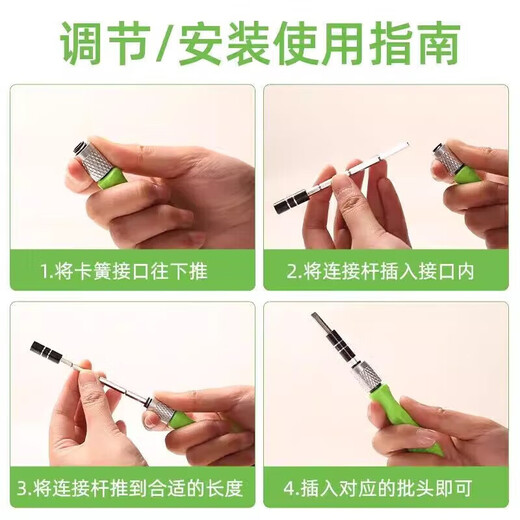 调节/安装使用指南

1.将卡簧接口往下推

2.将连接杆插入接口内

3.将连接杆推到合适的长度

4.插入对应的批头即可