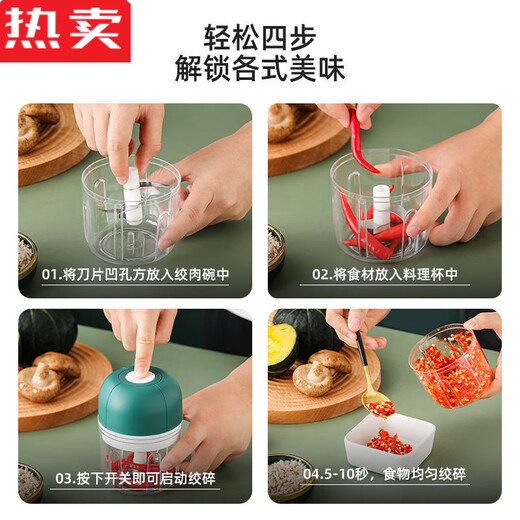 热卖

轻松四步
解锁各式美味

01.将刀片凹孔方放入绞肉碗中

02.将食材放入料理杯中

03.按下开关即可启动绞碎

04.5-10秒，食物均匀绞碎